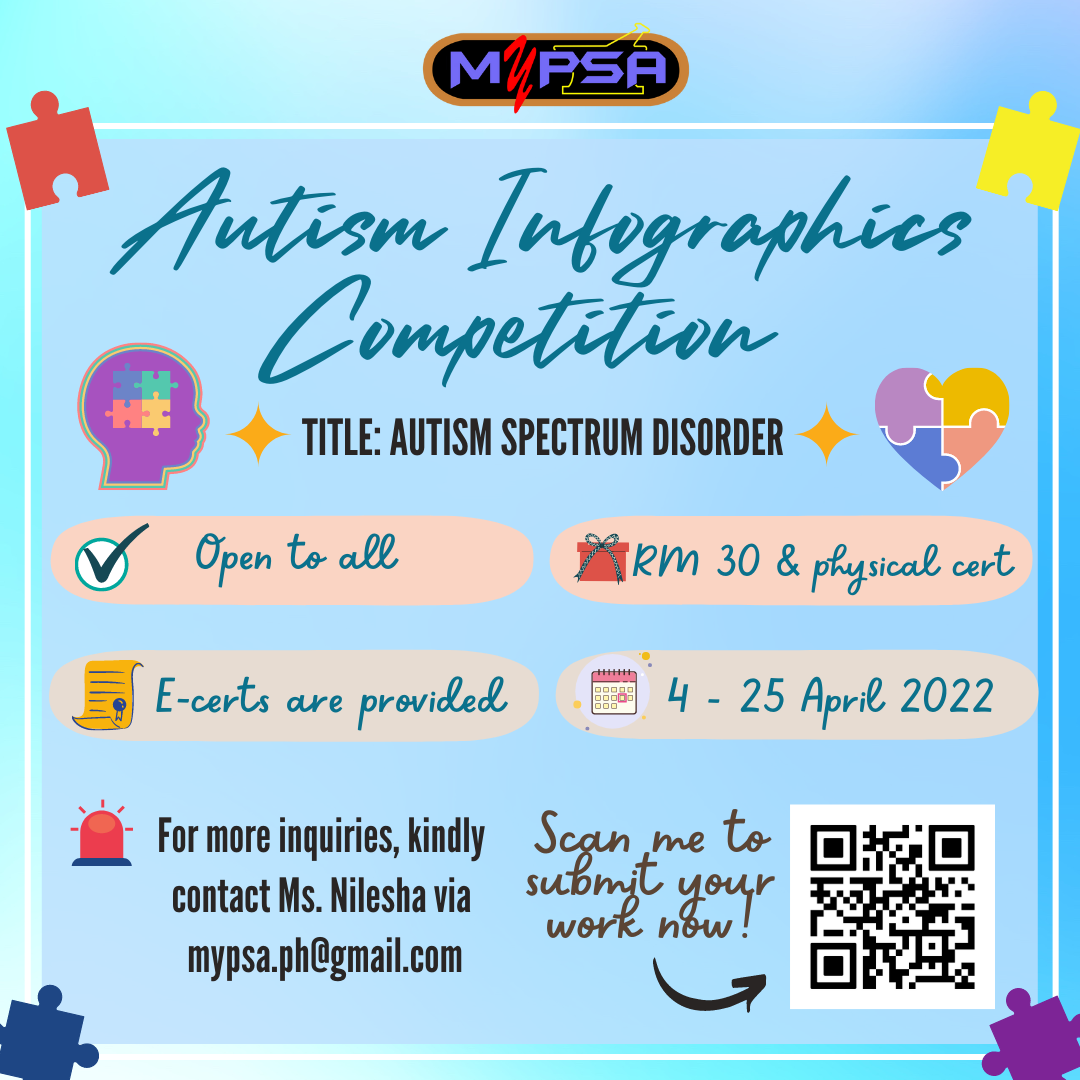 MYPSA

Autism Infographics Competition

TITLE: AUTISM SPECTRUM DISORDER

Open to all

RM 30 & physical cert

E-certs are provided

4 - 25 April 2022

For more inquiries, kindly contact Ms. Nilesha via mypsa.ph@gmail.com

Scan me to submit your work now!